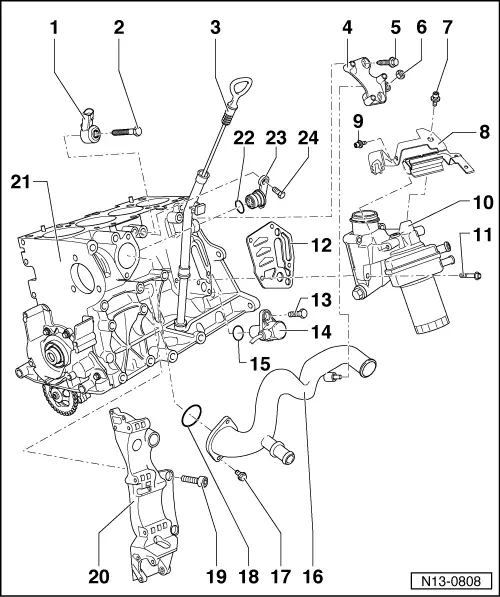 1
2
3
4
5
6
7
9
8
22
23
24
21
10
11
12
13
14
15
20
19
18
17
16
N13-0808