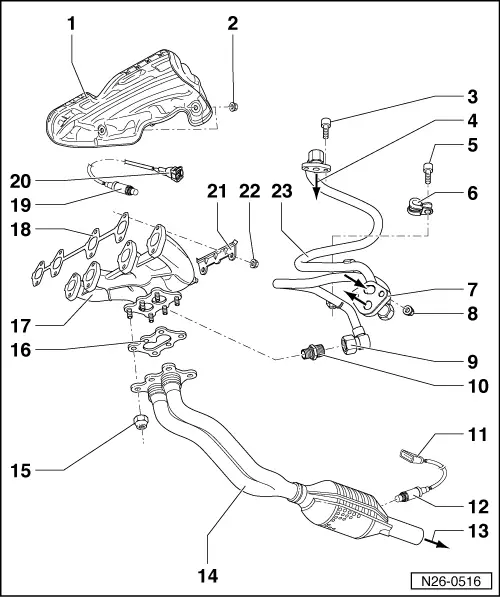 1
2
3
4
5
6
20
19
21
22
23
18
7
8
17
16
9
10
11
15
12
13
14
N26-0516