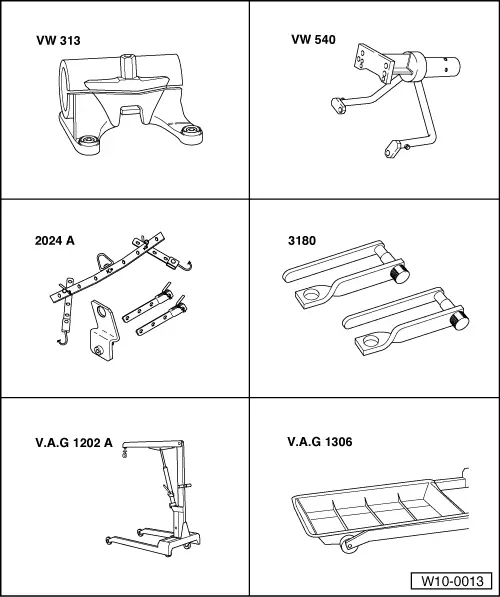 VW 313

VW 540

2024 A

3180

V.A.G 1202 A

V.A.G 1306

W10-0013