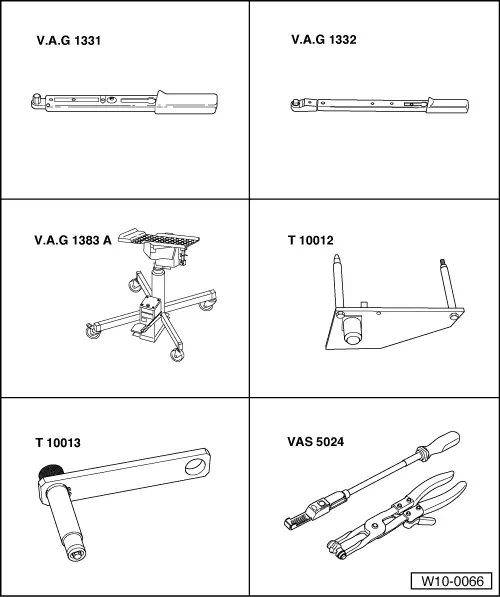 V.A.G 1331

V.A.G 1332

V.A.G 1383 A

T 10012

T 10013

VAS 5024

W10-0066