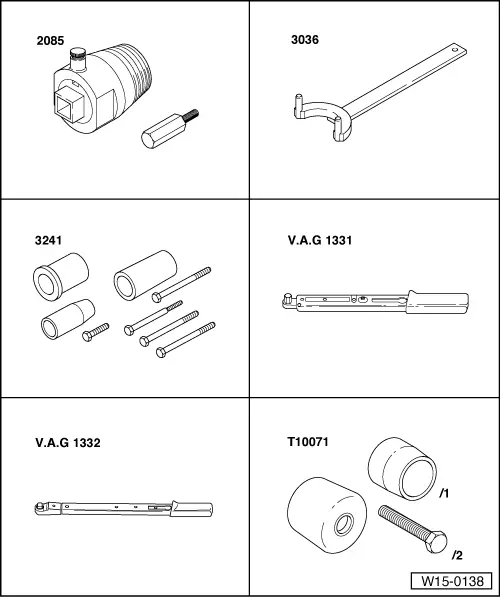 2085

3036

3241

V.A.G 1331

V.A.G 1332

T10071

/1

/2

W15-0138