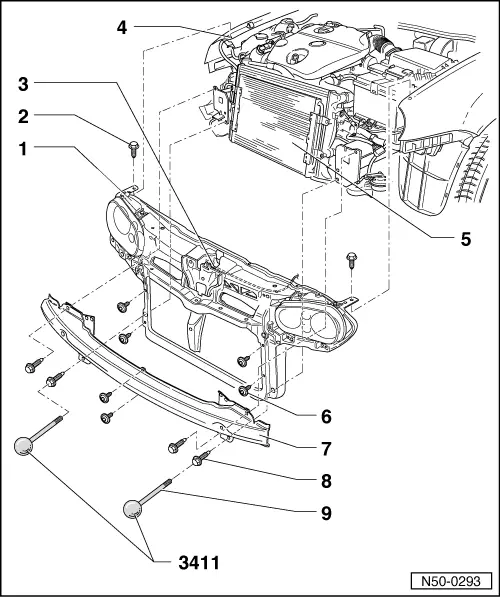 4
3
2
1
5
6
7
8
9
3411
N50-0293