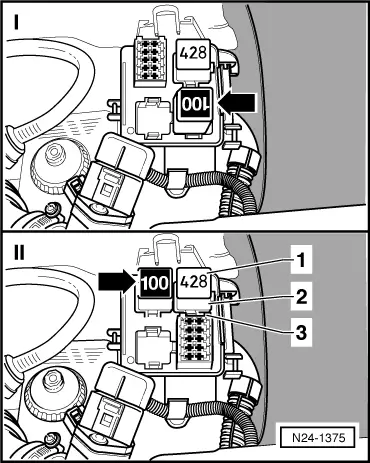 I

428

100

II

100

428

1

2

3

N24-1375