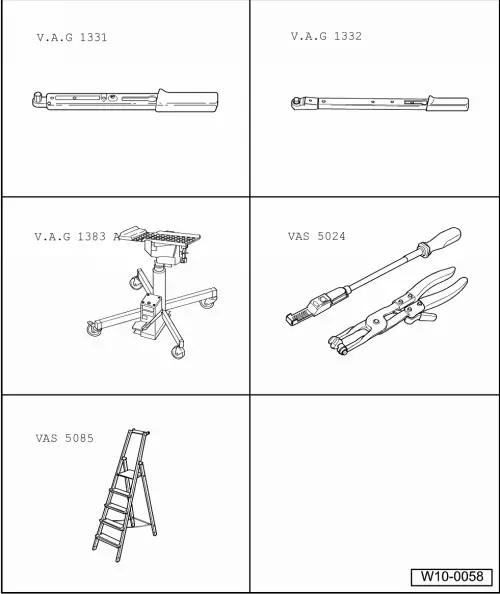 V.A.G 1331

V.A.G 1332

V.A.G 1383 A

VAS 5024

VAS 5085

W10-0058