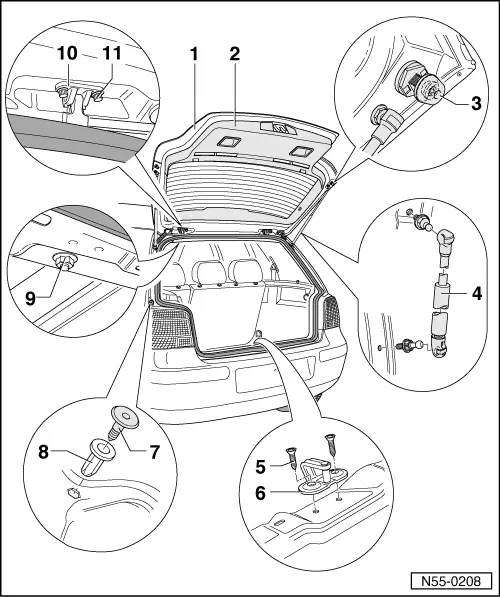 10
11
1
2
3
4
9
8
7
5
6
N55-0208