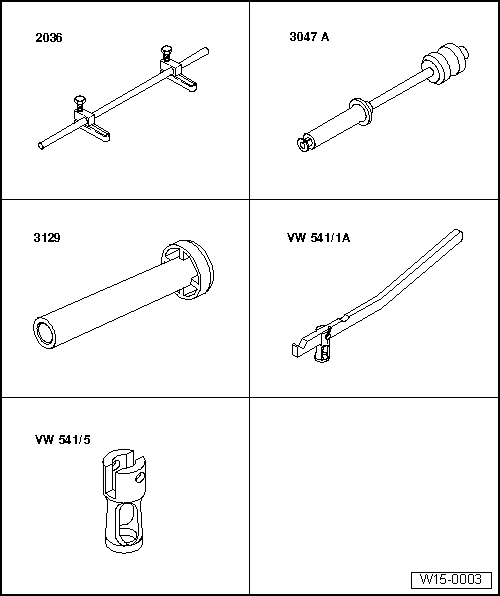 2036

3047 A

3129

VW 541/1A

VW 541/5

W15-0003