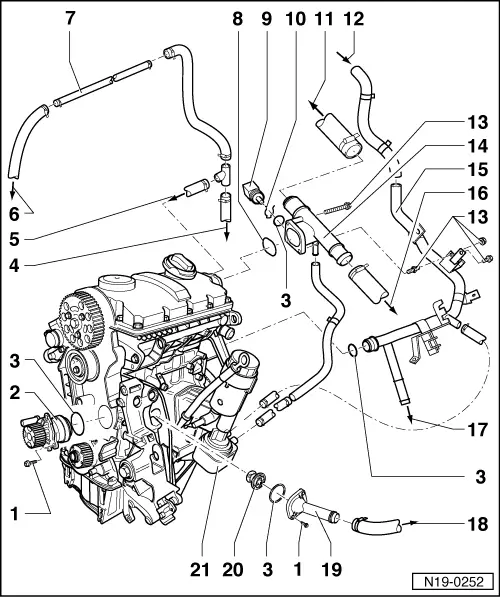 7
8
9
10
11
12
13
14
15
16
13
6
5
4
3
3
2
1
17
3
18
21
20
3
1
19
N19-0252