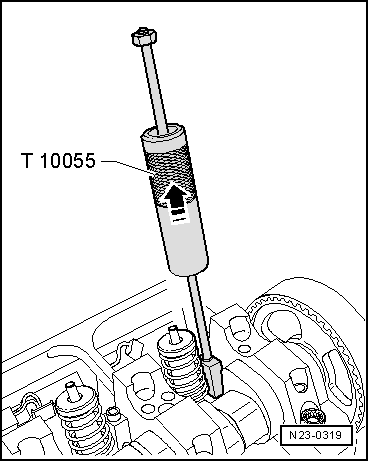 T 10055

N23-0319