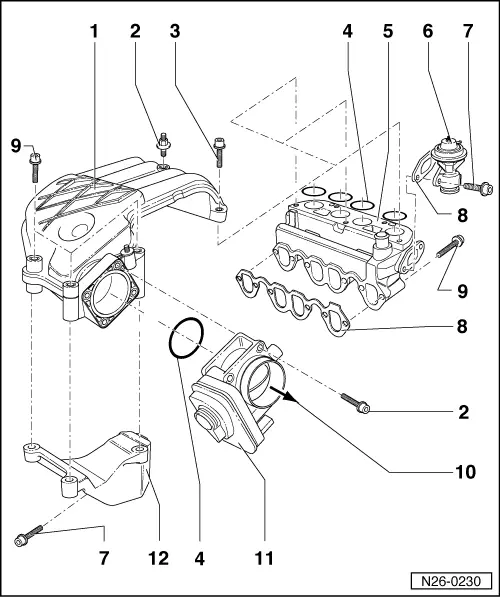 1
2
3
4
5
6
7
9
8
9
8
2
10
7
12
4
11
N26-0230