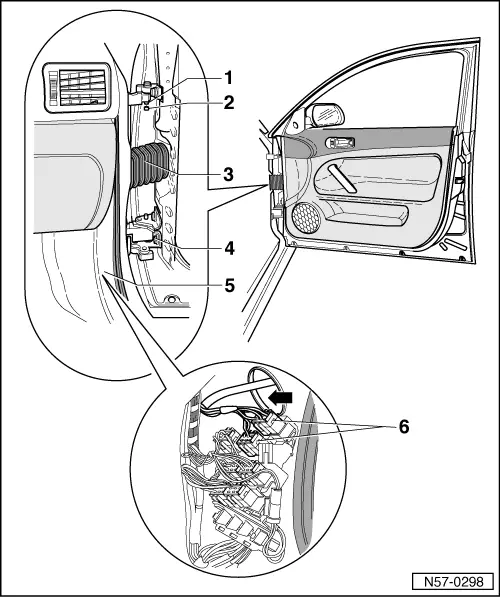 1
2
3
4
5
6
N57-0298