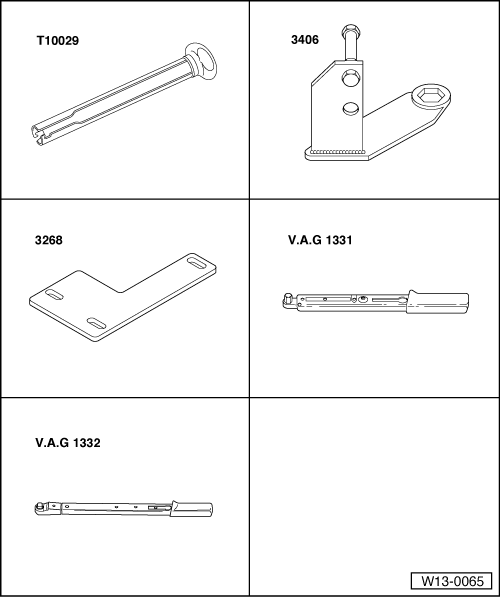 T10029

3406

3268

V.A.G 1331

V.A.G 1332

W13-0065