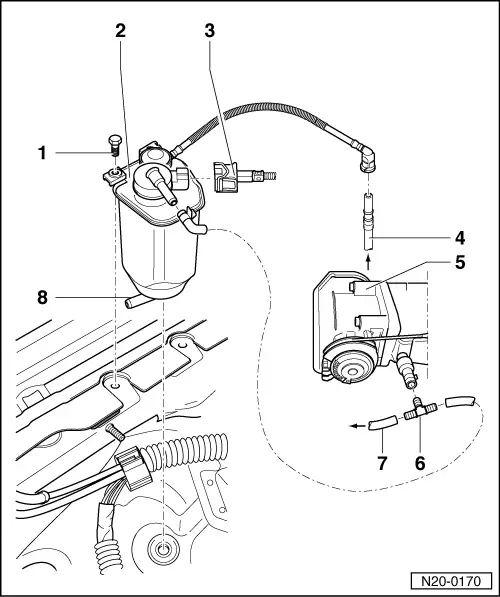 2
3
1
4
5
8
7
6
N20-0170