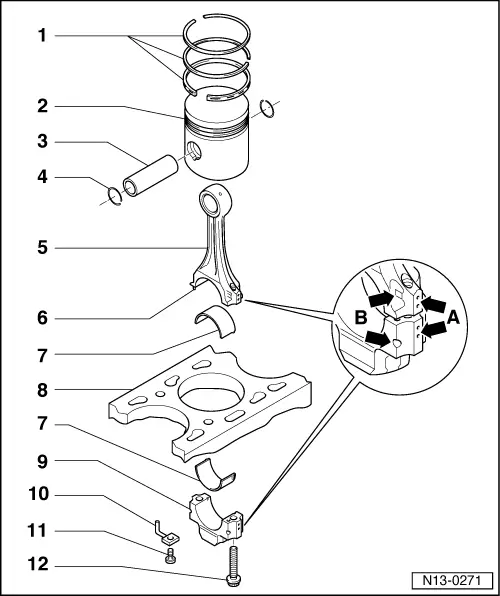 1
2
3
4
5
6
7
8
7
9
10
11
12
B
A
N13-0271