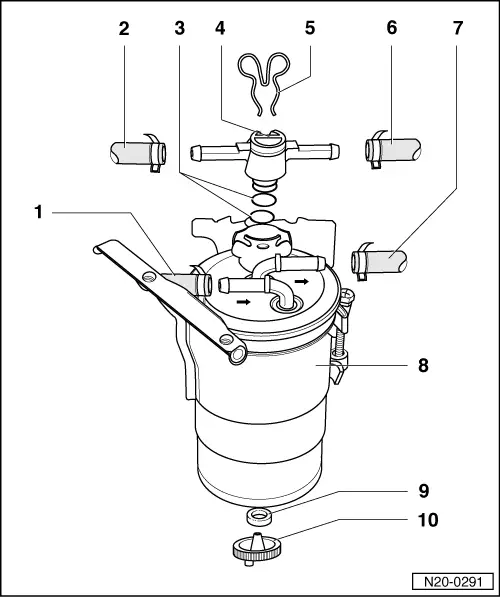 2
3
4
5
6
7
1
8
9
10
N20-0291