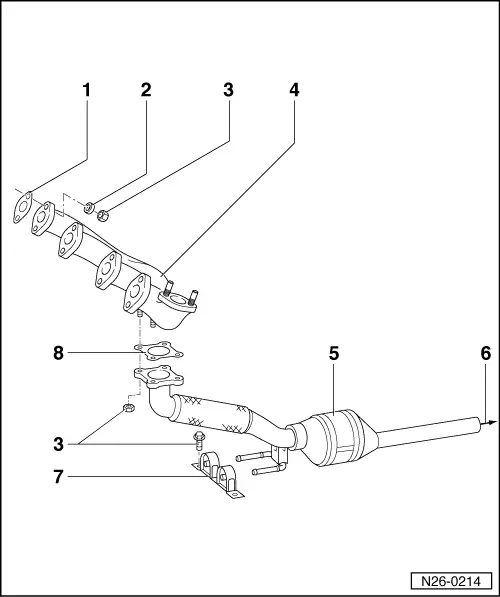 1
2
3
4
8
5
6
3
7
N26-0214