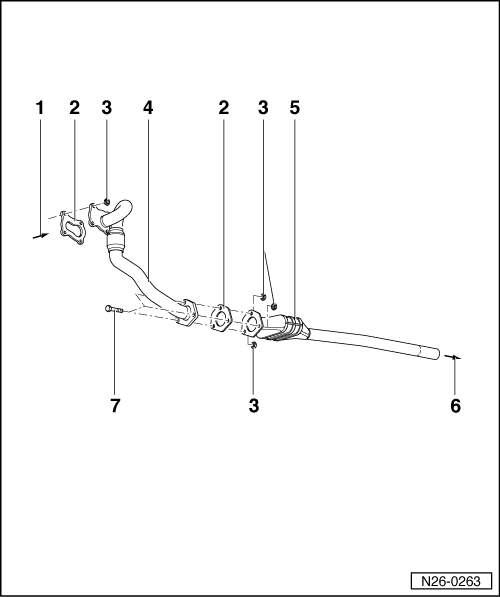 1 2 3 4 2 3 5

7 3 6

N26-0263