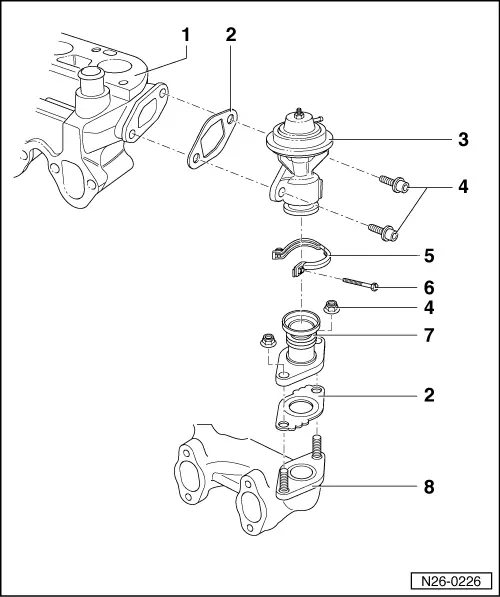 1
2
3
4
5
6
4
7
2
8
N26-0226