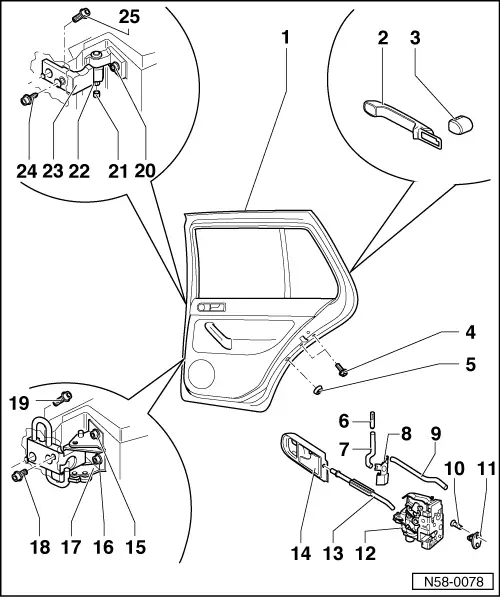 25
1
2
3
24 23 22 21 20
4
5
19
6
7
8
9
10
11
18 17 16 15
14 13 12
N58-0078