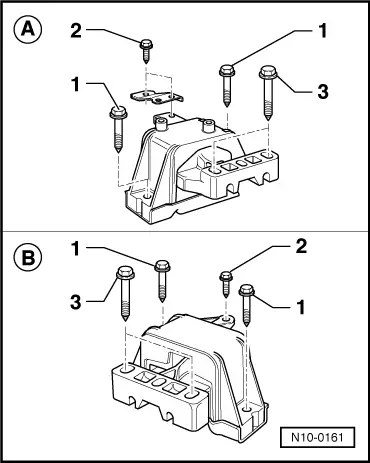 A
2
1
1
3

B
1
2
3
1
N10-0161