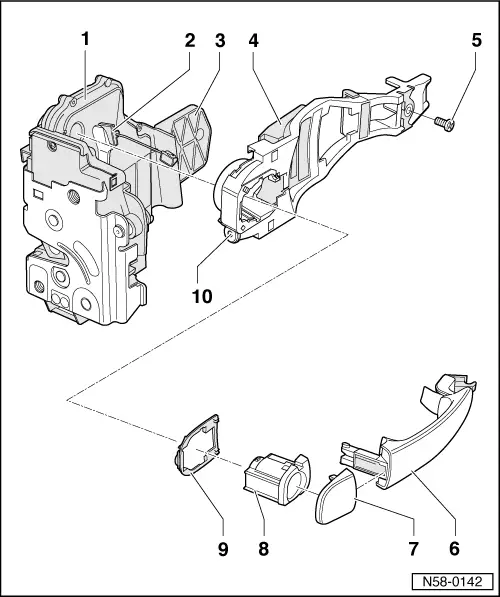 1
2
3
4
5
10
9
8
7
6
N58-0142