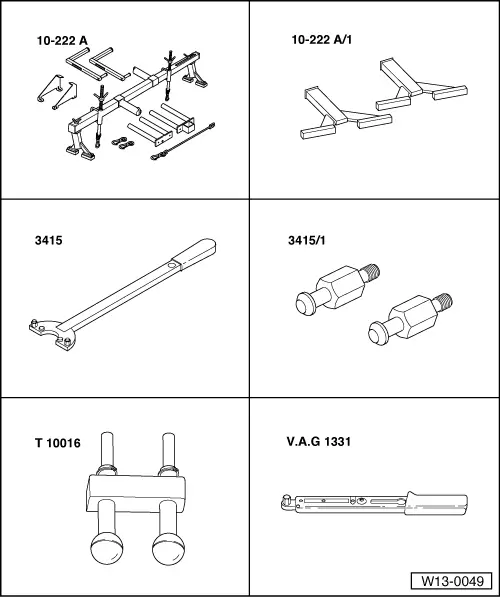 10-222 A

10-222 A/1

3415

3415/1

T 10016

V.A.G 1331

W13-0049