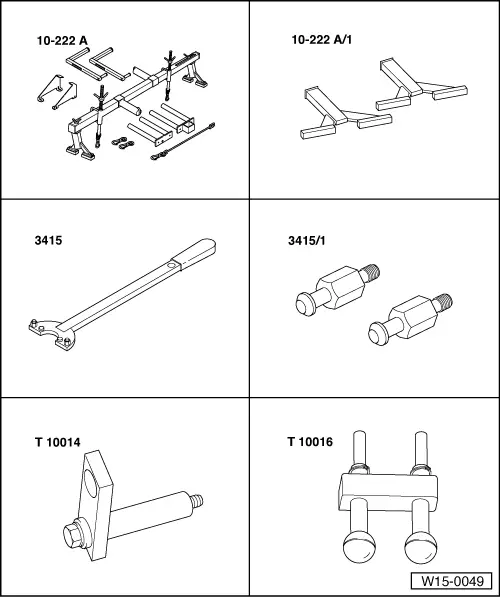 10-222 A

10-222 A/1

3415

3415/1

T 10014

T 10016

W15-0049