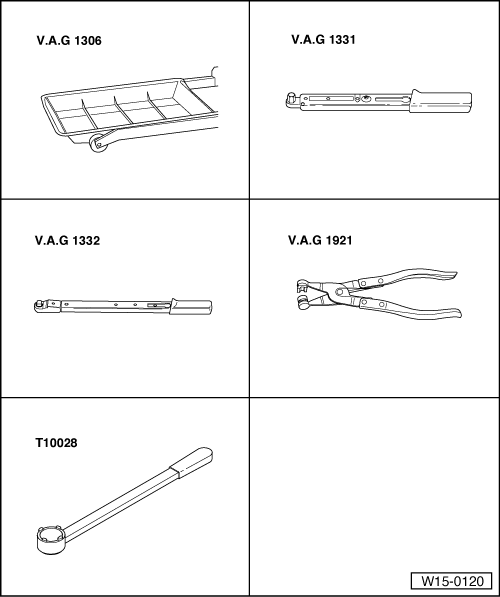 V.A.G 1306

V.A.G 1331

V.A.G 1332

V.A.G 1921

T10028

W15-0120