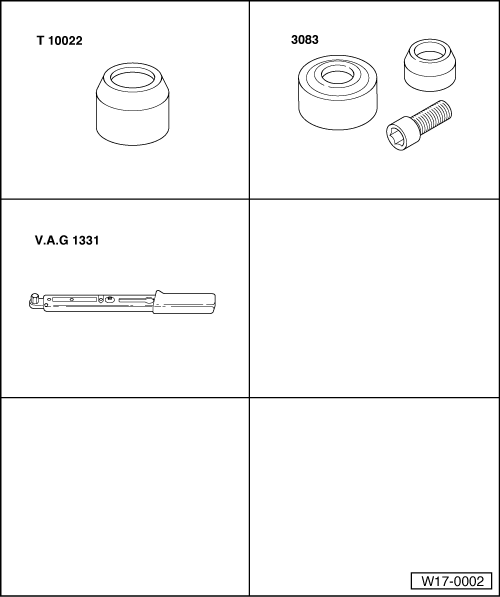 T 10022

3083

V.A.G 1331

W17-0002