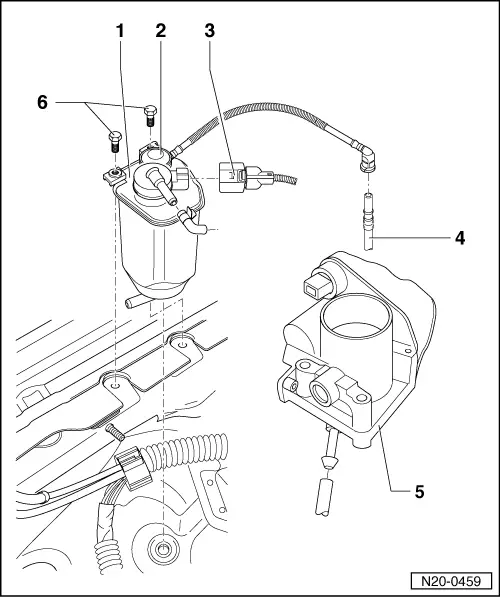 1
2
3
6
4
5
N20-0459