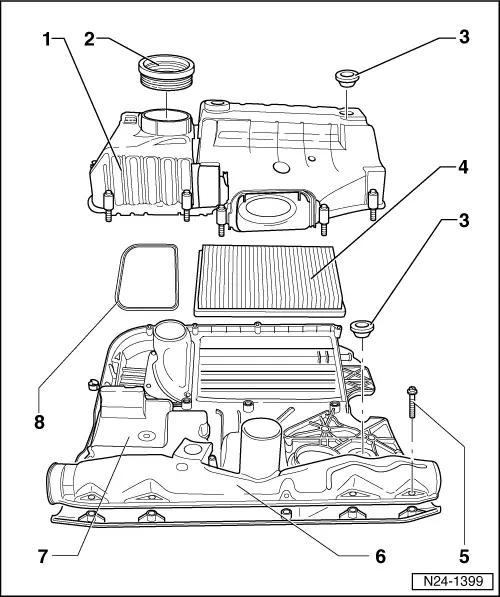 1
2
3
4
3
8
7
6
5
N24-1399