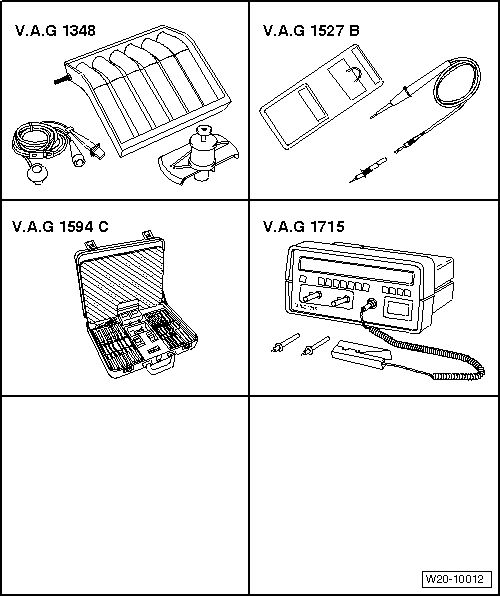 V.A.G 1348

V.A.G 1527 B

V.A.G 1594 C

V.A.G 1715

W20-10012