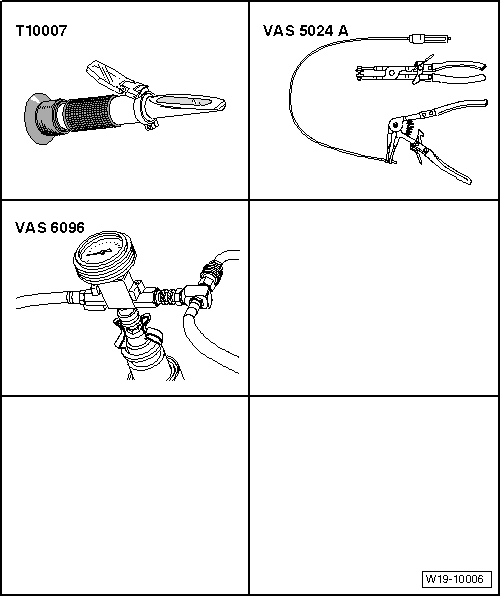 T10007

VAS 5024 A

VAS 6096

W19-10006