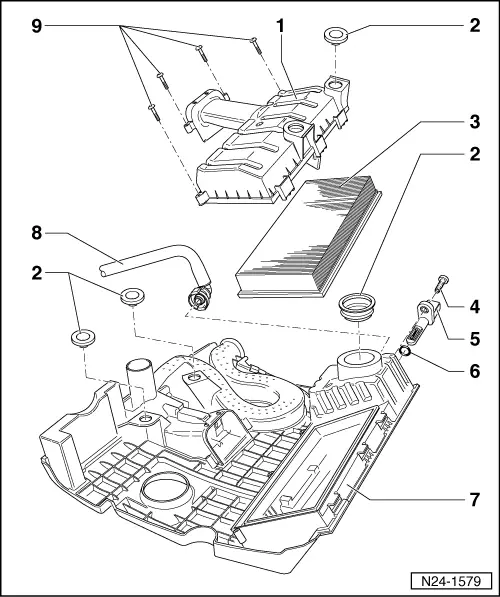 9
1
2
3
2
8
2
4
5
6
7
N24-1579