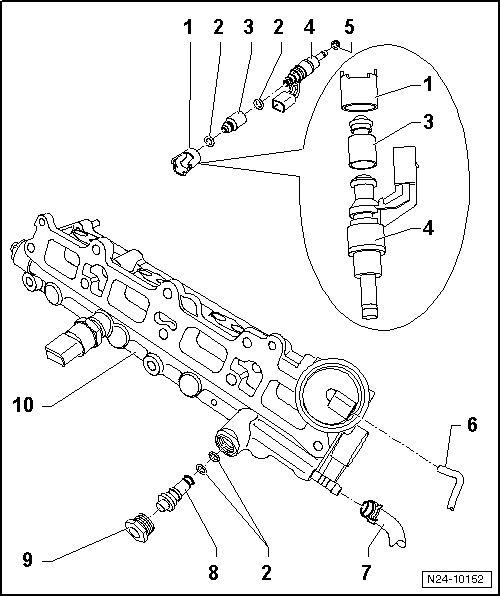 1 2 3 2 4 5

1

3

4

10

6

9

8

2

7

N24-10152