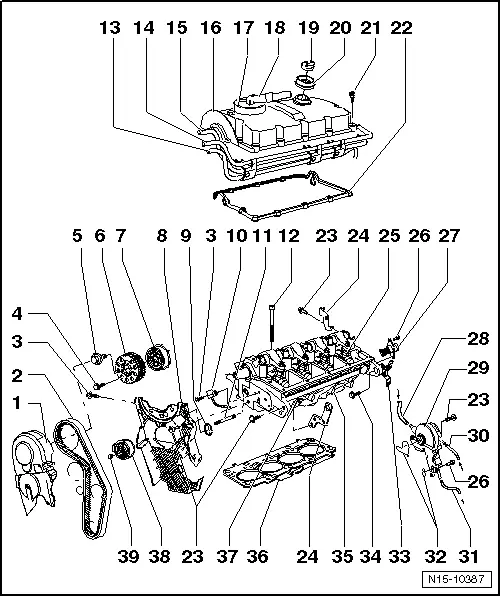 13 14 15 16 17 18 19 20 21 22

5 6 7 8 9 3 10 11 12 23 24 25 26 27

4
3
2
1

28
29
23
30
26

39 38 23 37 36 24 35 34 33 32 31

N15-10387