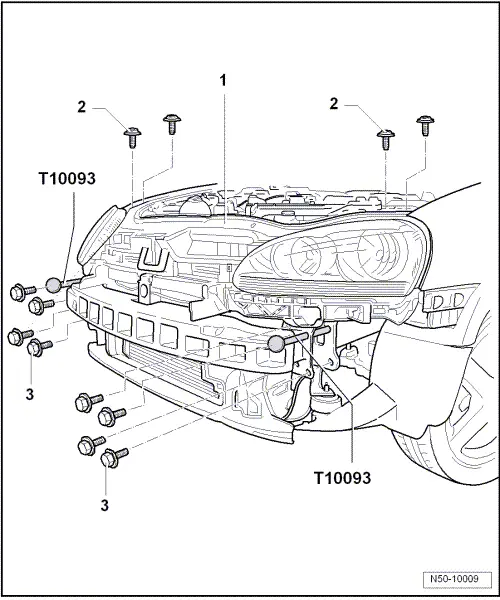 1

2

2

T10093

3

3

T10093

N50-10009