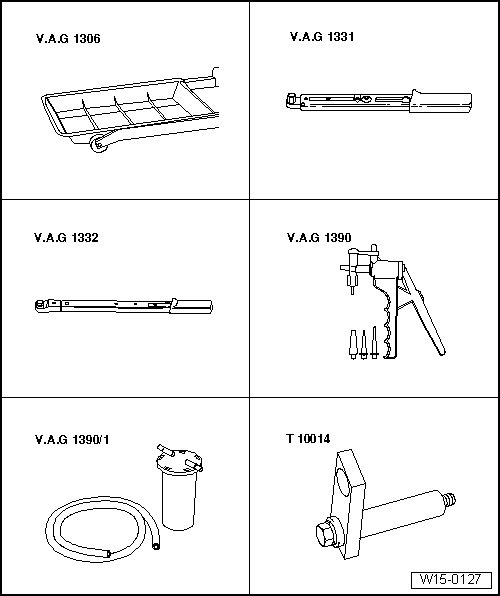 V.A.G 1306

V.A.G 1331

V.A.G 1332

V.A.G 1390

V.A.G 1390/1

T 10014

W15-0127