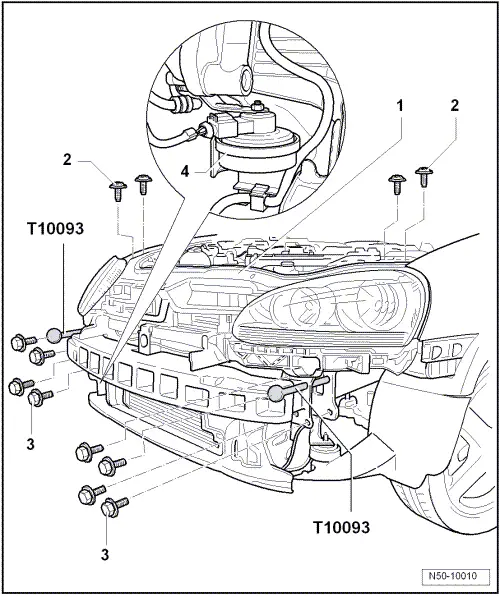 1
2
2
4
T10093
3
3
T10093
N50-10010