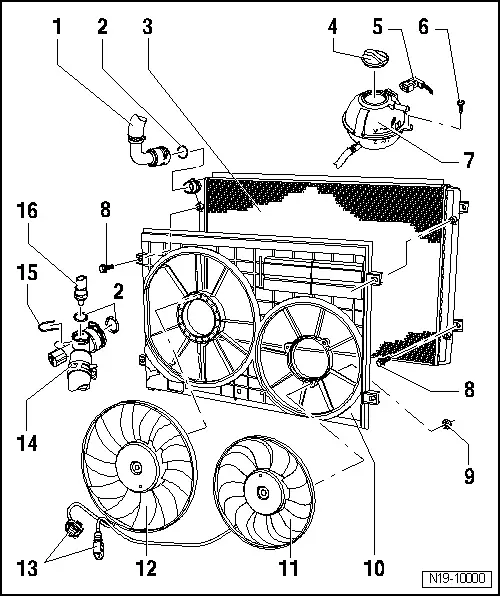 1
2
3
4
5
6
7
16
8
15
2
8
14
9
13
12
11
10
N19-10000