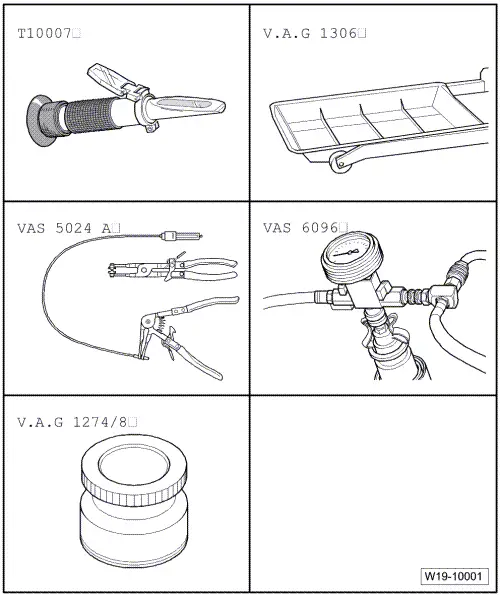 T10007

V.A.G 1306

VAS 5024 A

VAS 6096

V.A.G 1274/8

W19-10001