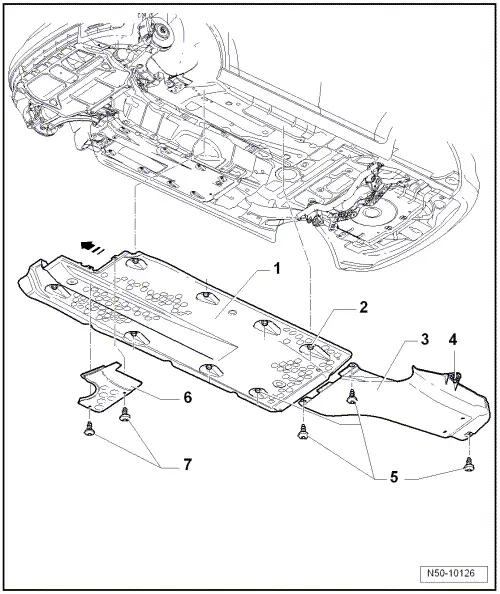 1
2
3
4
6
7
5
N50-10126