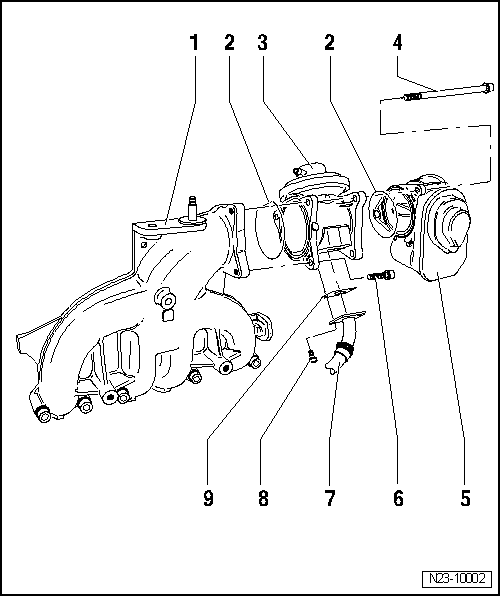 1 2 3 2 4

9 8 7 6 5

N23-10002