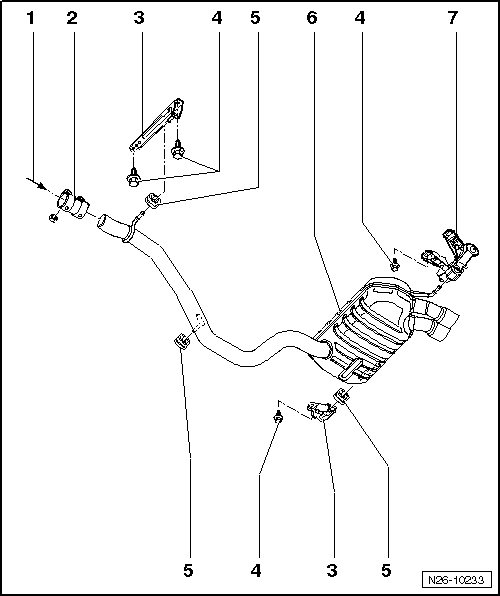 1 2 3 4 5 6 4 7

5 4 3 5

N26-10233