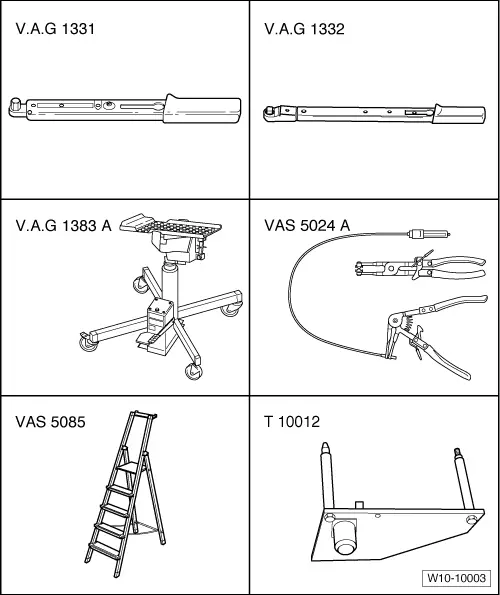 V.A.G 1331

V.A.G 1332

V.A.G 1383 A

VAS 5024 A

VAS 5085

T 10012

W10-10003