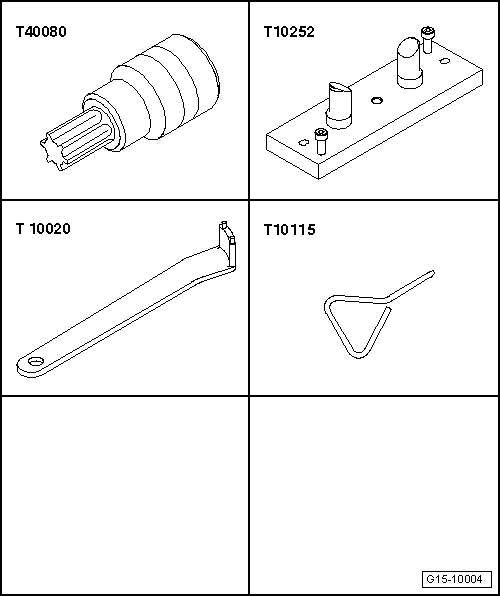 T40080

T10252

T 10020

T10115

G15-10004