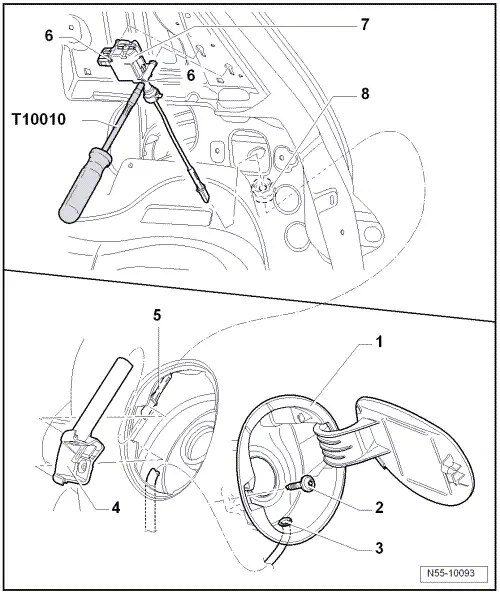 6
7
6
8
T10010
5
1
4
2
3
N55-10093