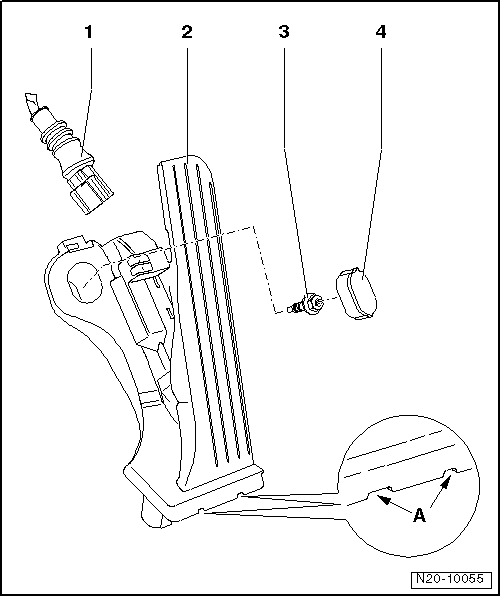 1
2
3
4
A
N20-10055