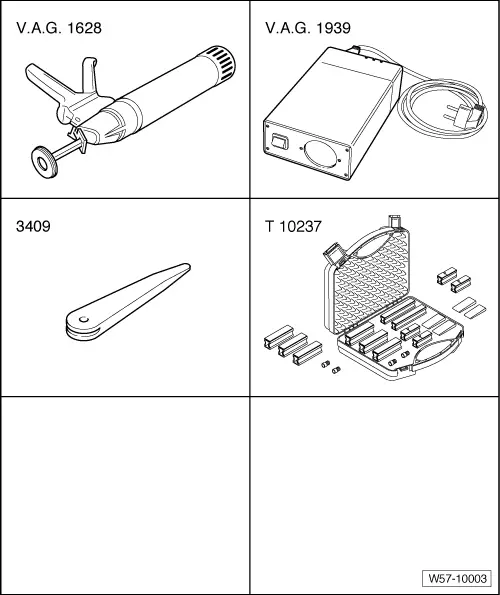 V.A.G. 1628

V.A.G. 1939

3409

T 10237

W57-10003