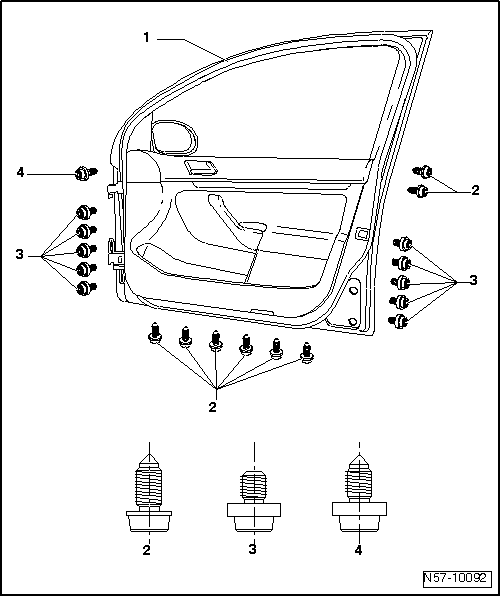 1
4
2
3
3
2
2
3
4
N57-10092