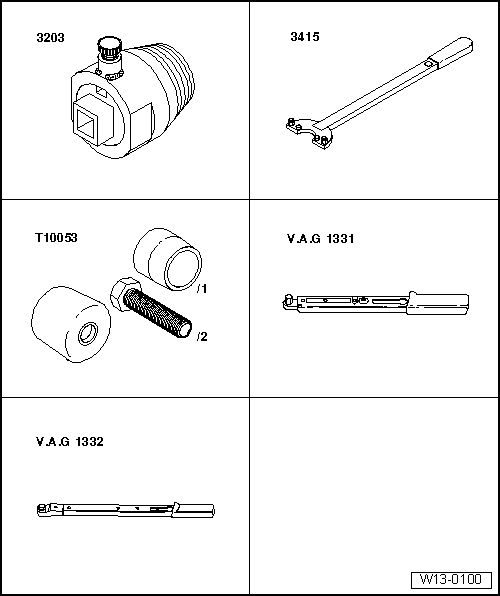 3203

3415

T10053

/1

/2

V.A.G 1331

V.A.G 1332

W13-0100